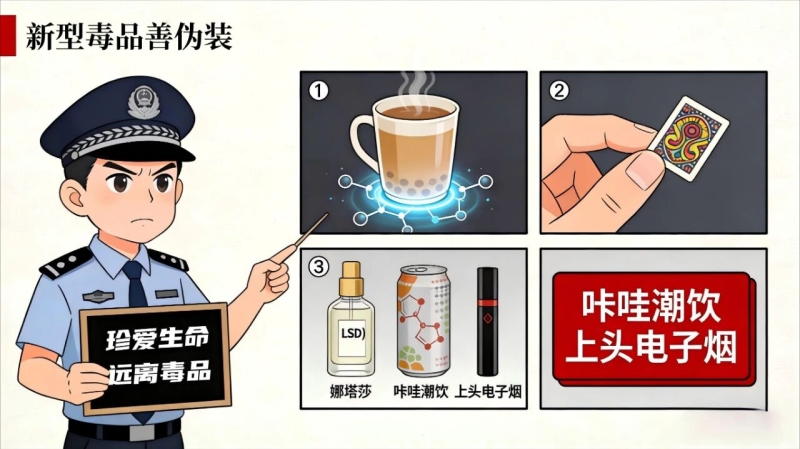 新型毒品善伪装

珍爱生命
远离毒品

①

②

③

LSD)

娜塔莎

咔哇潮饮

上头电子烟

咔哇潮饮
上头电子烟